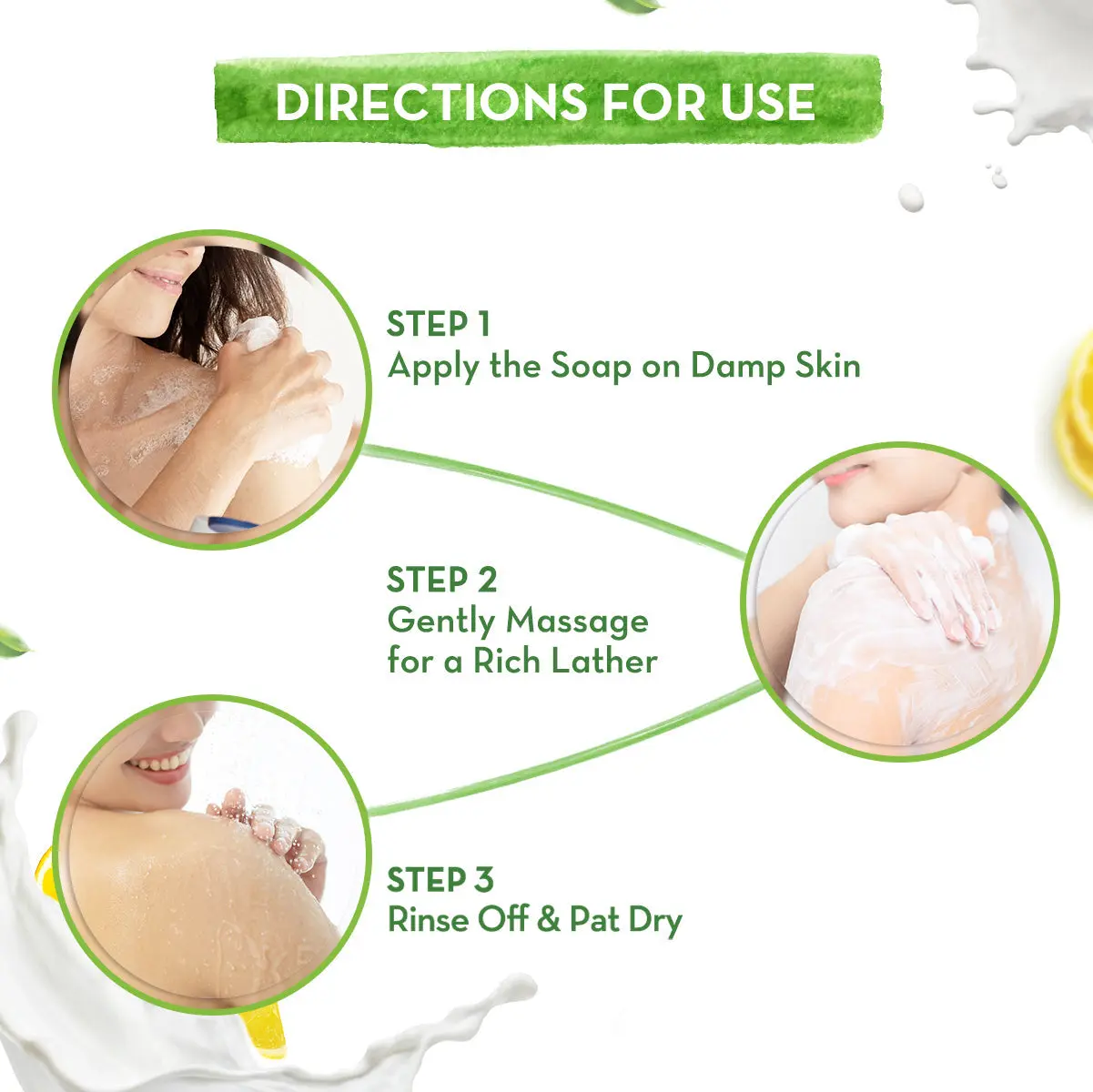 DIRECTIONS FOR USE

STEP 1
Apply the Soap on Damp Skin

STEP 2
Gently Massage for a Rich Lather

STEP 3
Rinse Off & Pat Dry