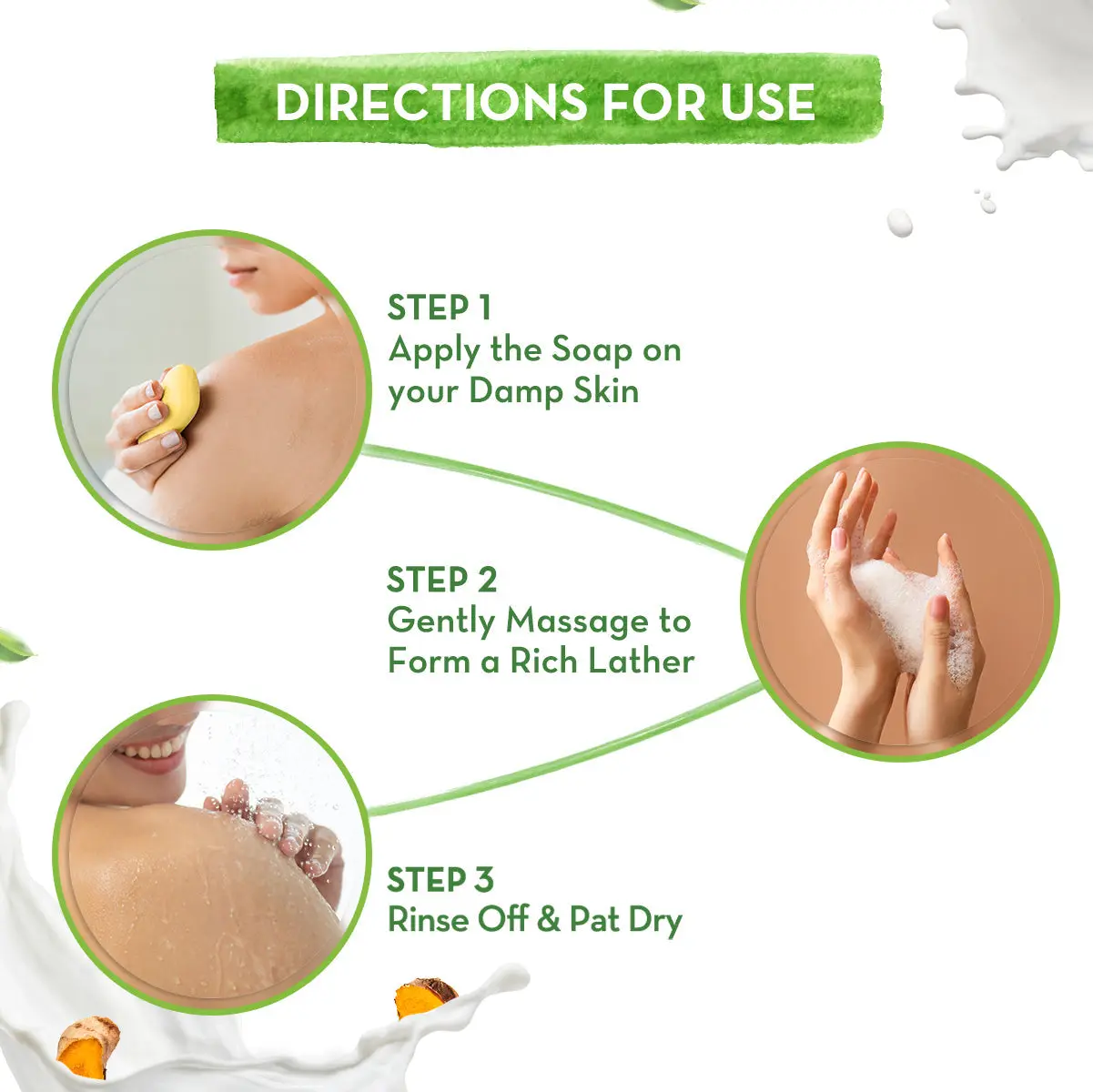 DIRECTIONS FOR USE

STEP 1
Apply the Soap on your Damp Skin

STEP 2
Gently Massage to Form a Rich Lather

STEP 3
Rinse Off & Pat Dry